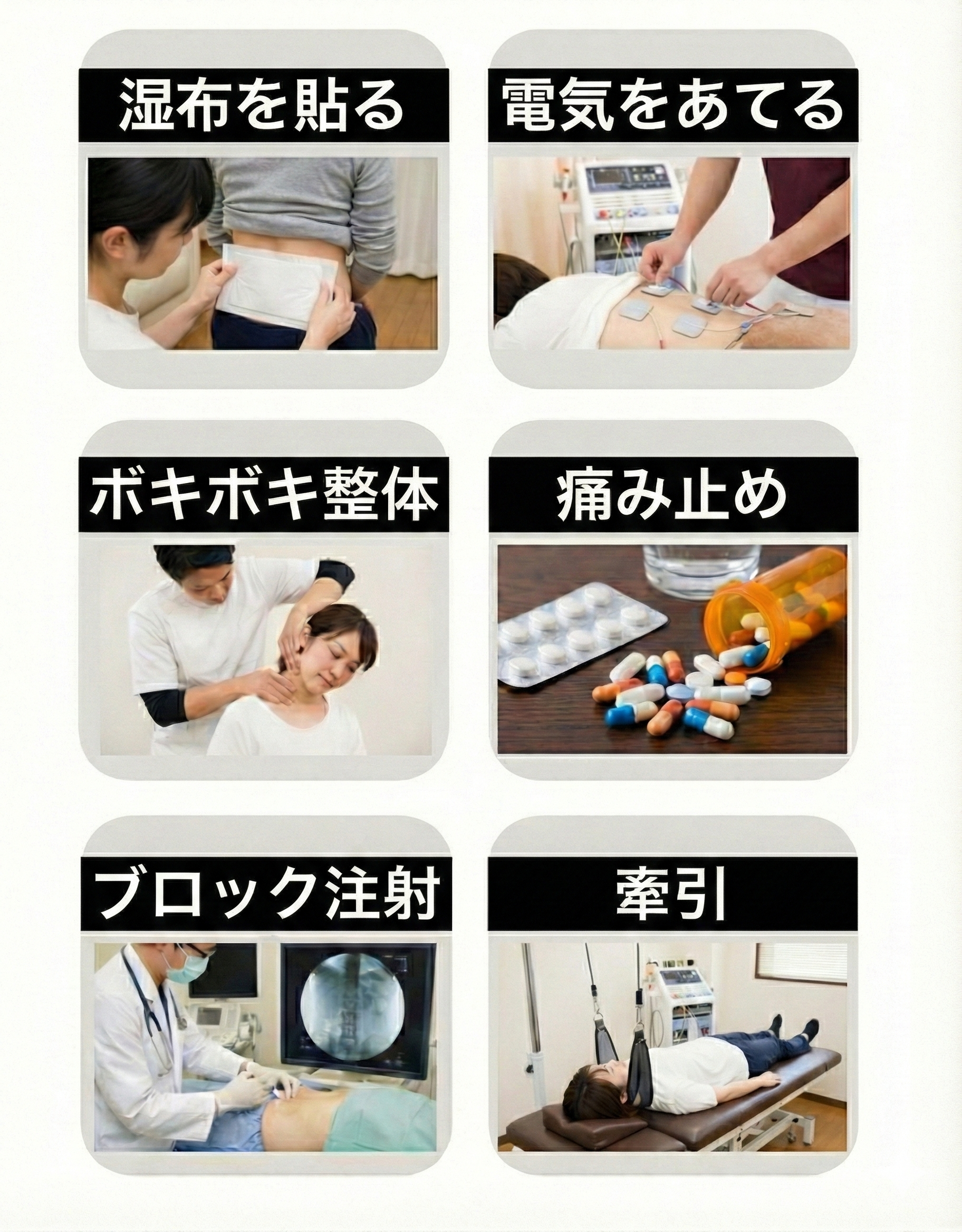 湿布を貼る

電気をあてる

ボキボキ整体

痛み止め

ブロック注射

牽引